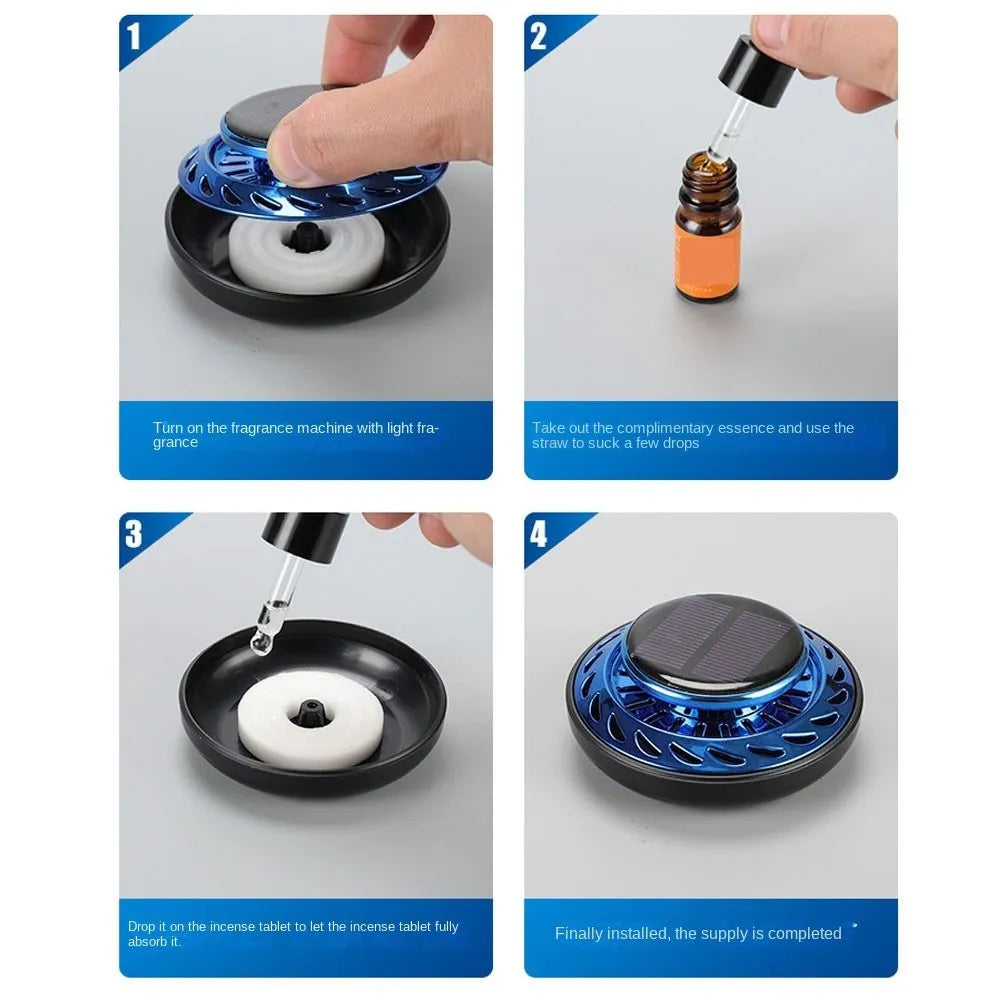 1

Turn on the fragrance machine with light fragrance

2

Take out the complimentary essence and use the straw to suck a few drops

3

Drop it on the incense tablet to let the incense tablet fully absorb it.

4

Finally installed, the supply is completed