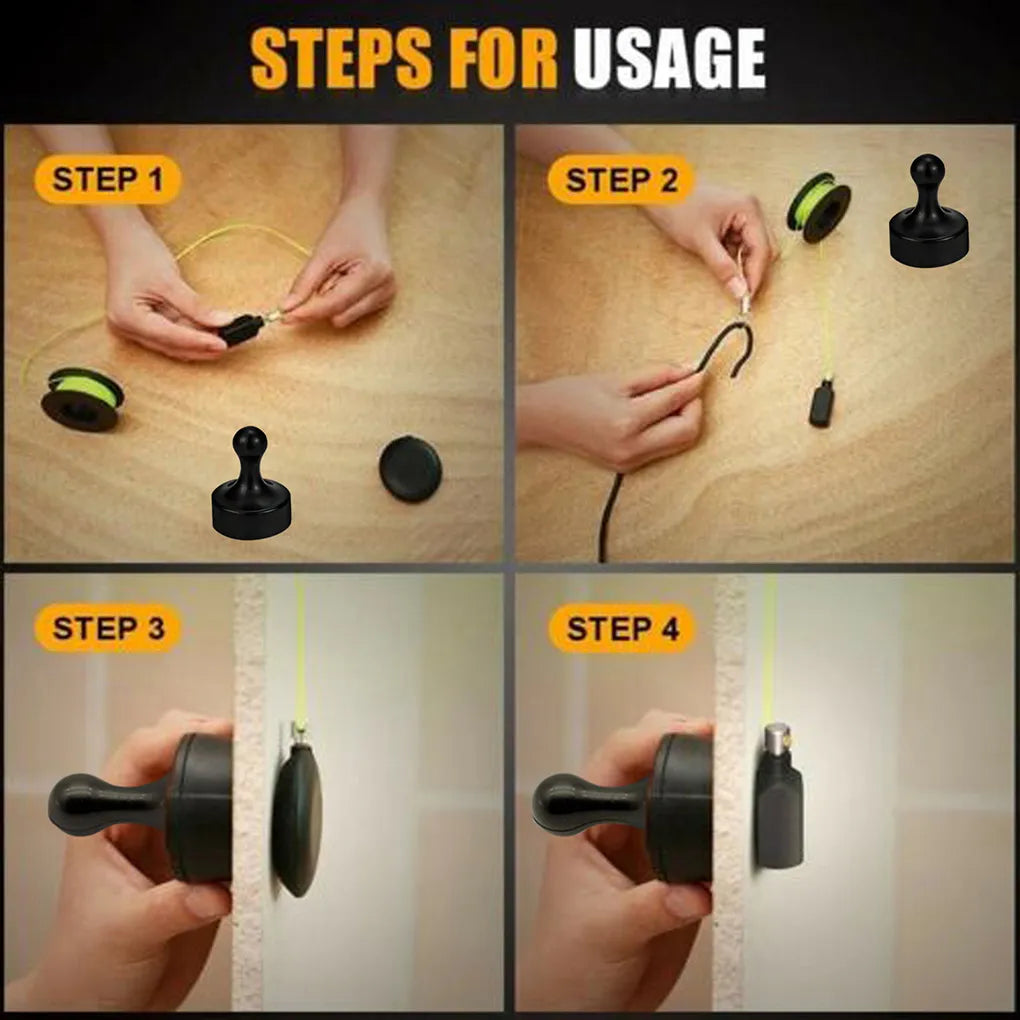 STEPS FOR USAGE

STEP 1

STEP 2

STEP 3

STEP 4